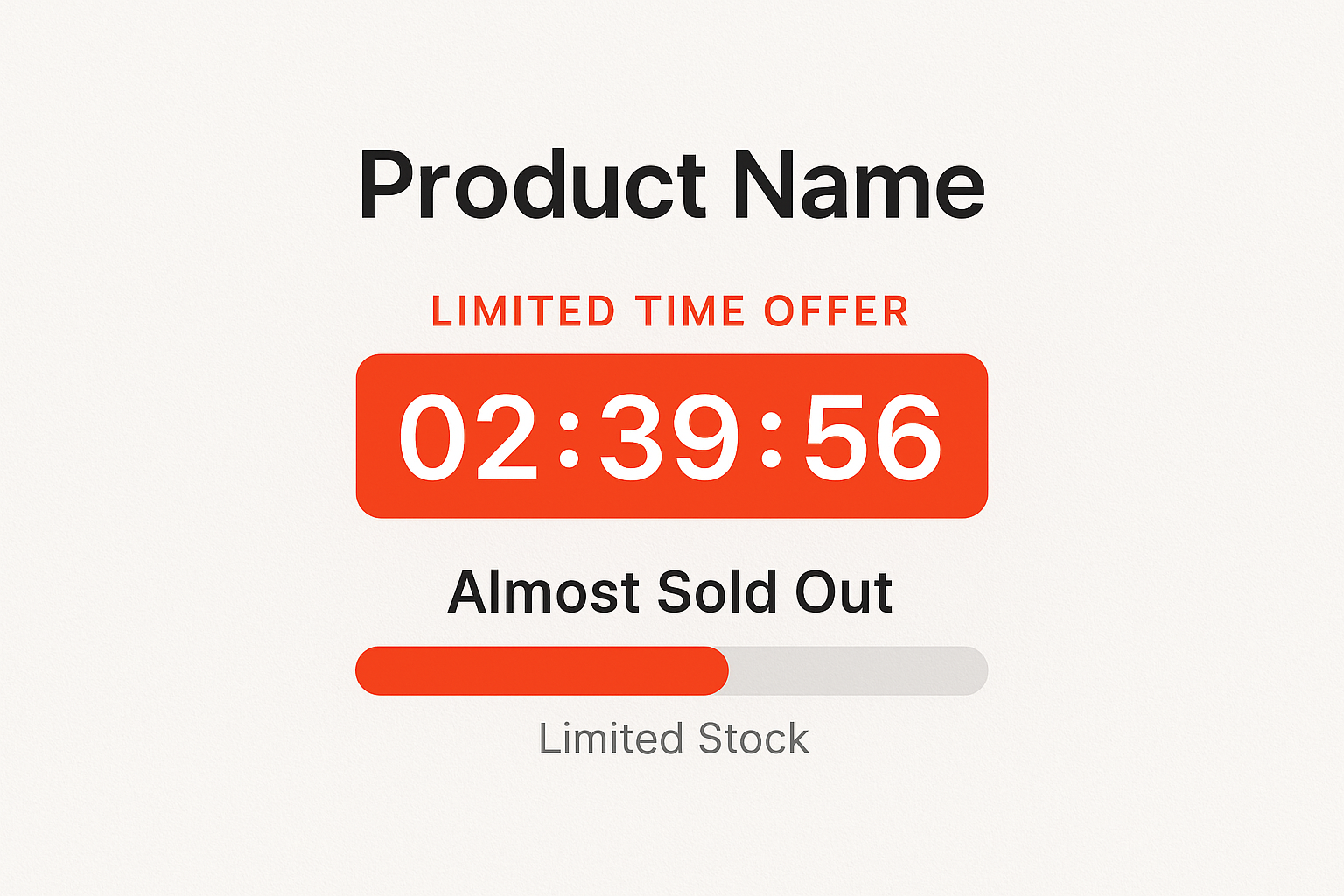 Product Name

LIMITED TIME OFFER

02:39:56

Almost Sold Out

Limited Stock